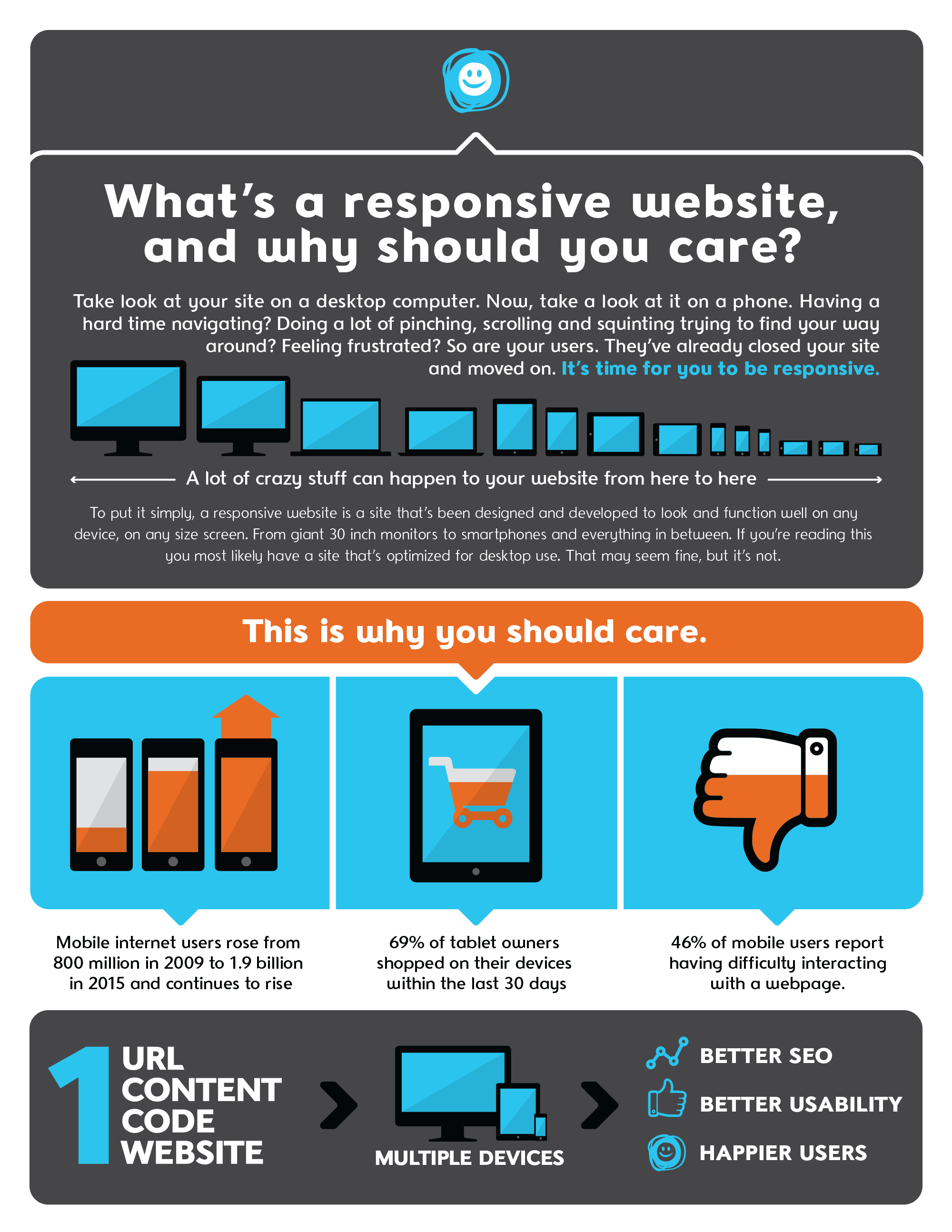 What's a responsive website, and why should you care?

Take look at your site on a desktop computer. Now, take a look at it on a phone. Having a hard time navigating? Doing a lot of pinching, scrolling and squinting trying to find your way around? Feeling frustrated? So are your users. They've already closed your site and moved on. It's time for you to be responsive.

A lot of crazy stuff can happen to your website from here to here

To put it simply, a responsive website is a site that's been designed and developed to look and function well on any device, on any size screen. From giant 30 inch monitors to smartphones and everything in between. If you're reading this you most likely have a site that's optimized for desktop use. That may seem fine, but it's not.

This is why you should care.

Mobile internet users rose from 800 million in 2009 to 1.9 billion in 2015 and continues to rise

69% of tablet owners shopped on their devices within the last 30 days

46% of mobile users report having difficulty interacting with a webpage.

1 URL CONTENT CODE WEBSITE

MULTIPLE DEVICES

BETTER SEO

BETTER USABILITY

HAPPIER USERS